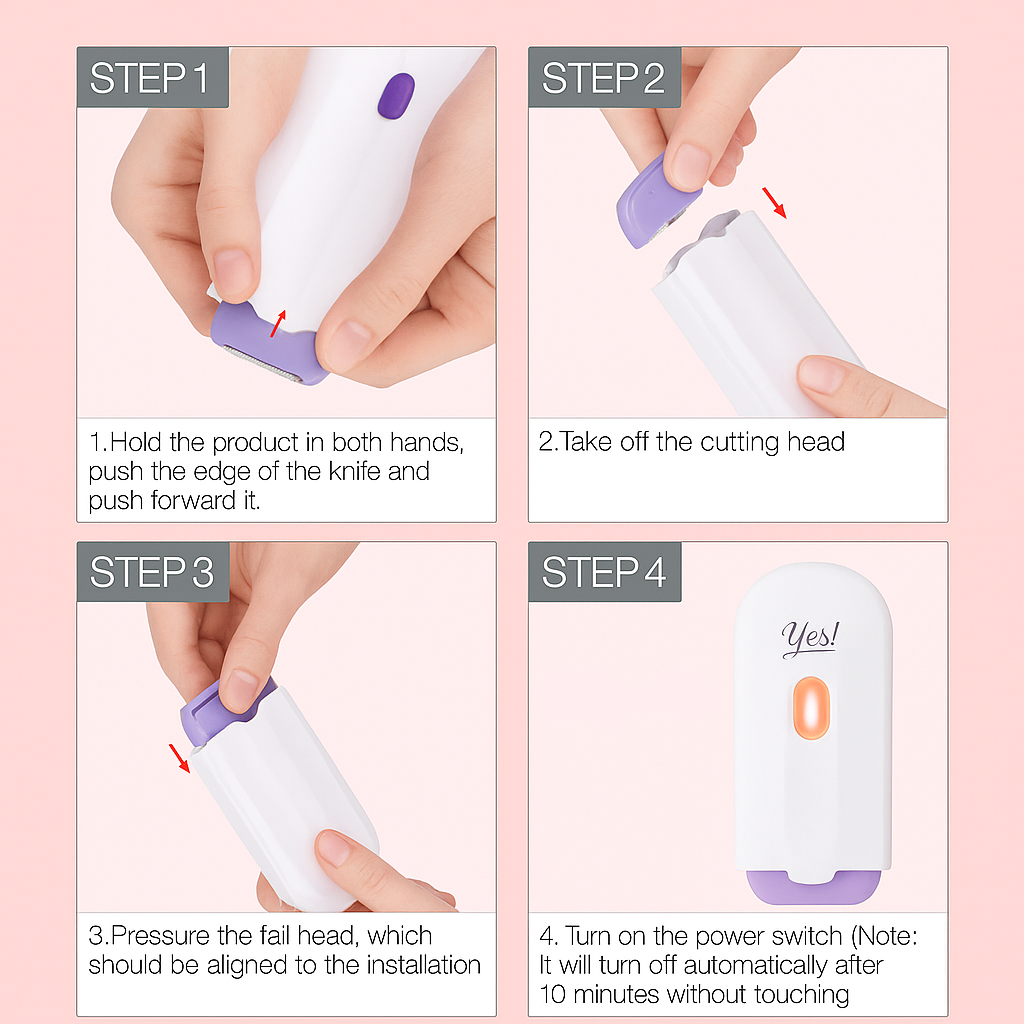 STEP 1

1.Hold the product in both hands, push the edge of the knife and push forward it.

STEP 2

2.Take off the cutting head

STEP 3

3.Pressure the fail head, which should be aligned to the installation

STEP 4

Yes!

4. Turn on the power switch (Note: It will turn off automatically after 10 minutes without touching